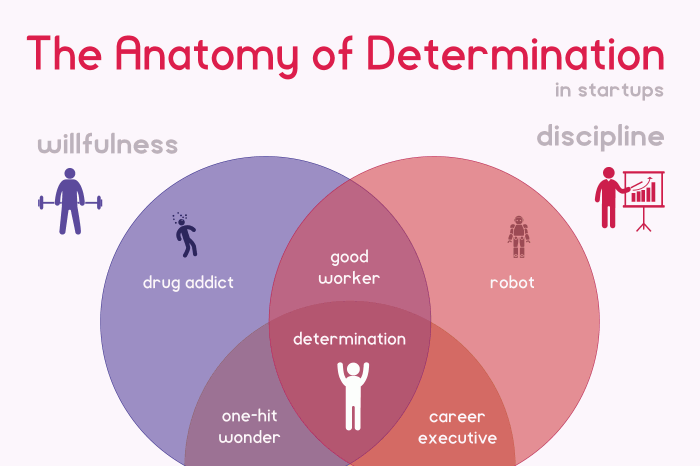 The Anatomy of Determination
in startups

willfulness

discipline

drug addict

good worker

robot

determination

one-hit wonder

career executive