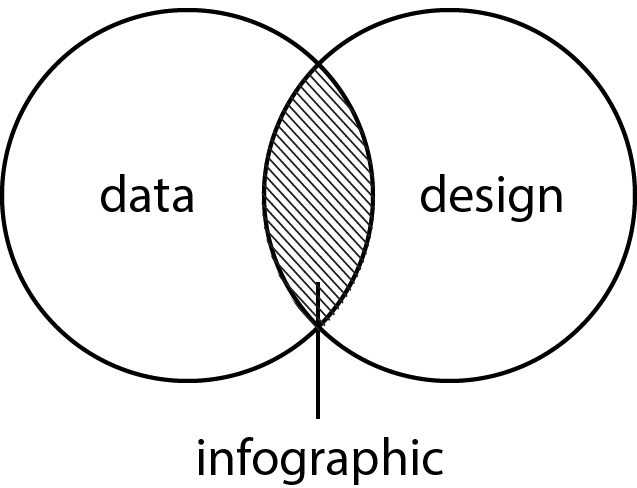 data

design

infographic